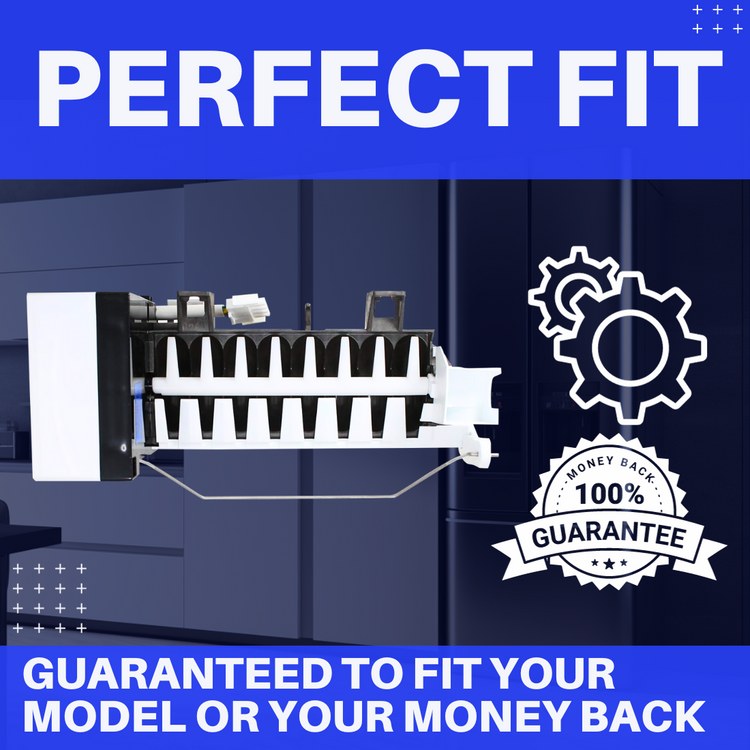 PERFECT FIT

MONEY BACK
100%
GUARANTEE

GUARANTEED TO FIT YOUR MODEL OR YOUR MONEY BACK