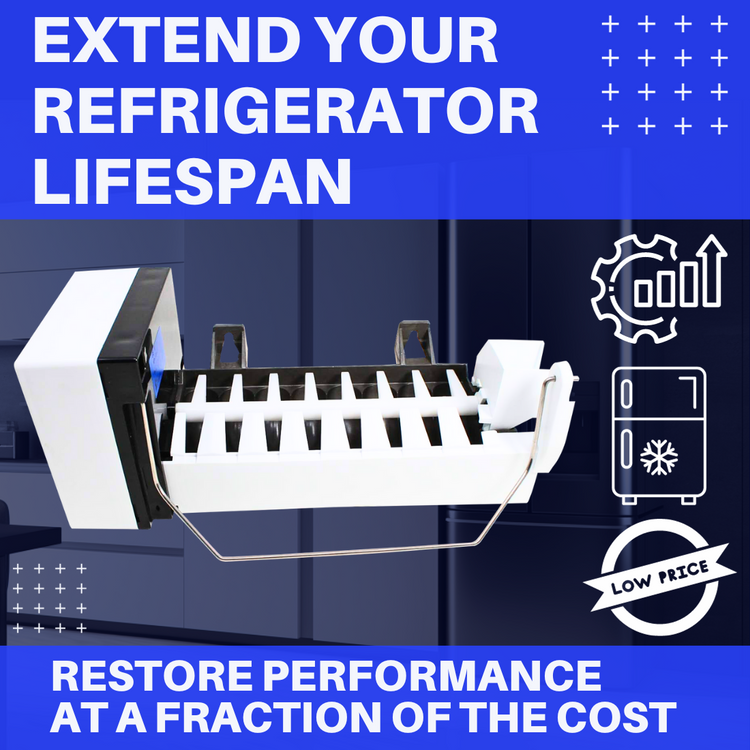 EXTEND YOUR REFRIGERATOR LIFESPAN

LOW PRICE

RESTORE PERFORMANCE AT A FRACTION OF THE COST