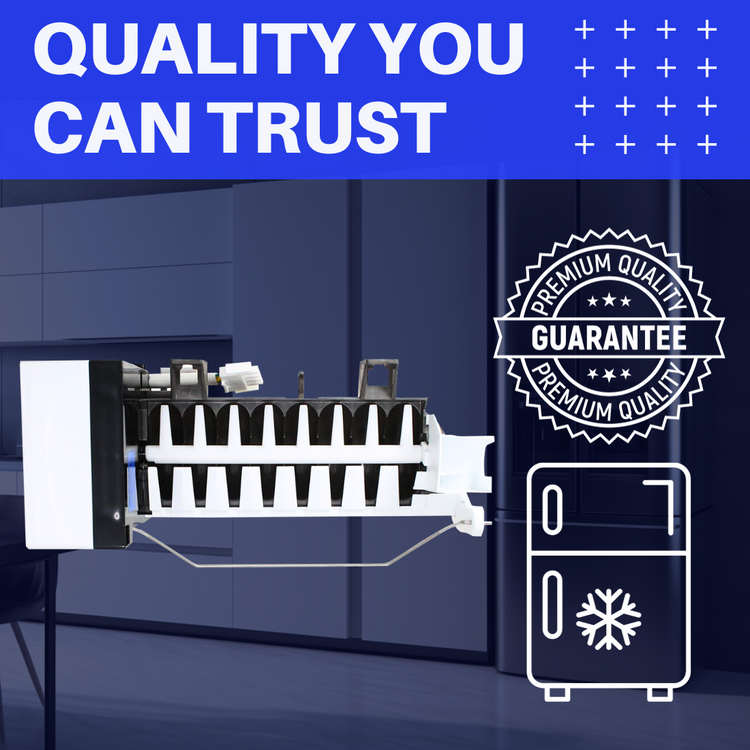 QUALITY YOU CAN TRUST

PREMIUM QUALITY
GUARANTEE
PREMIUM QUALITY