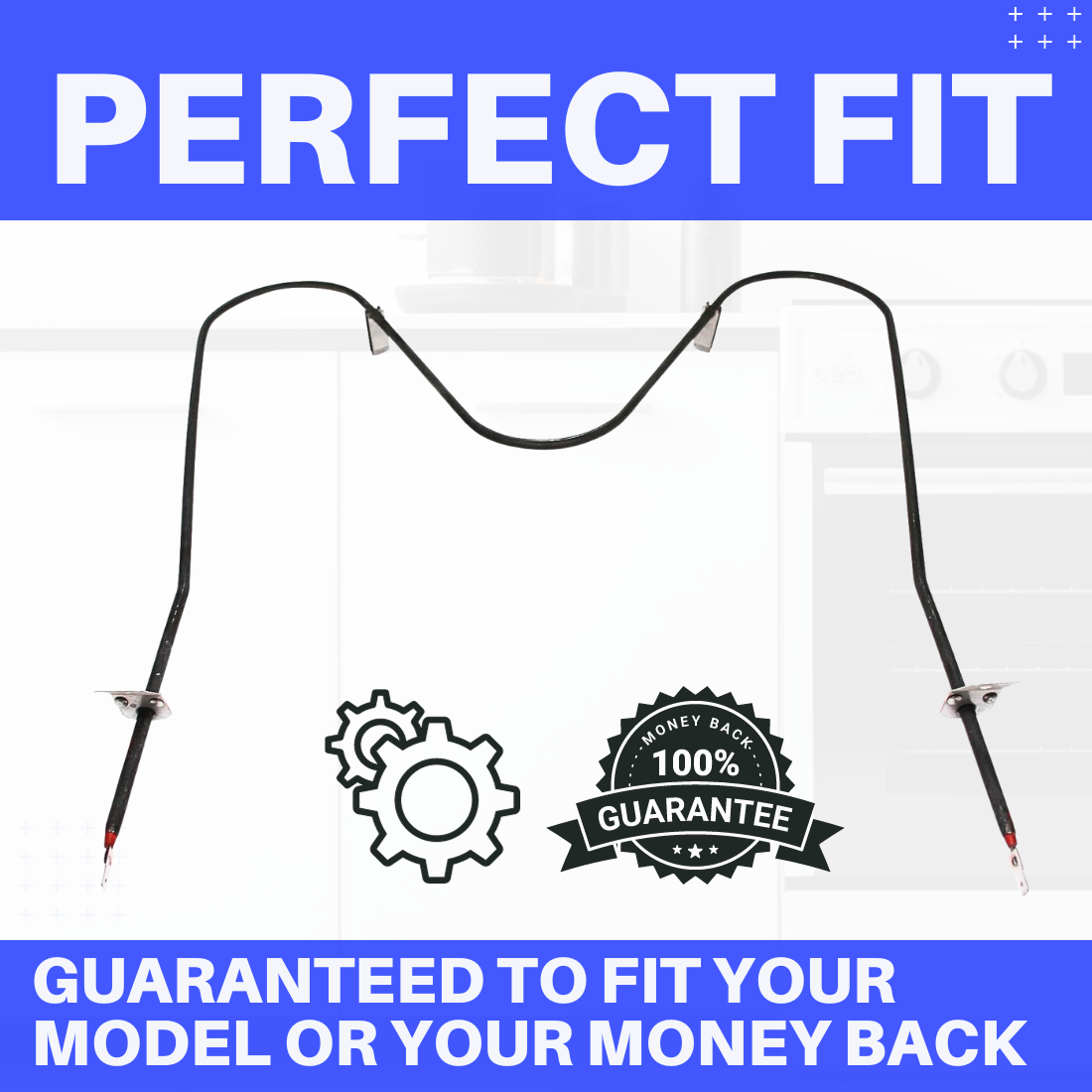 PERFECT FIT

MONEY BACK
100%
GUARANTEE

GUARANTEED TO FIT YOUR MODEL OR YOUR MONEY BACK