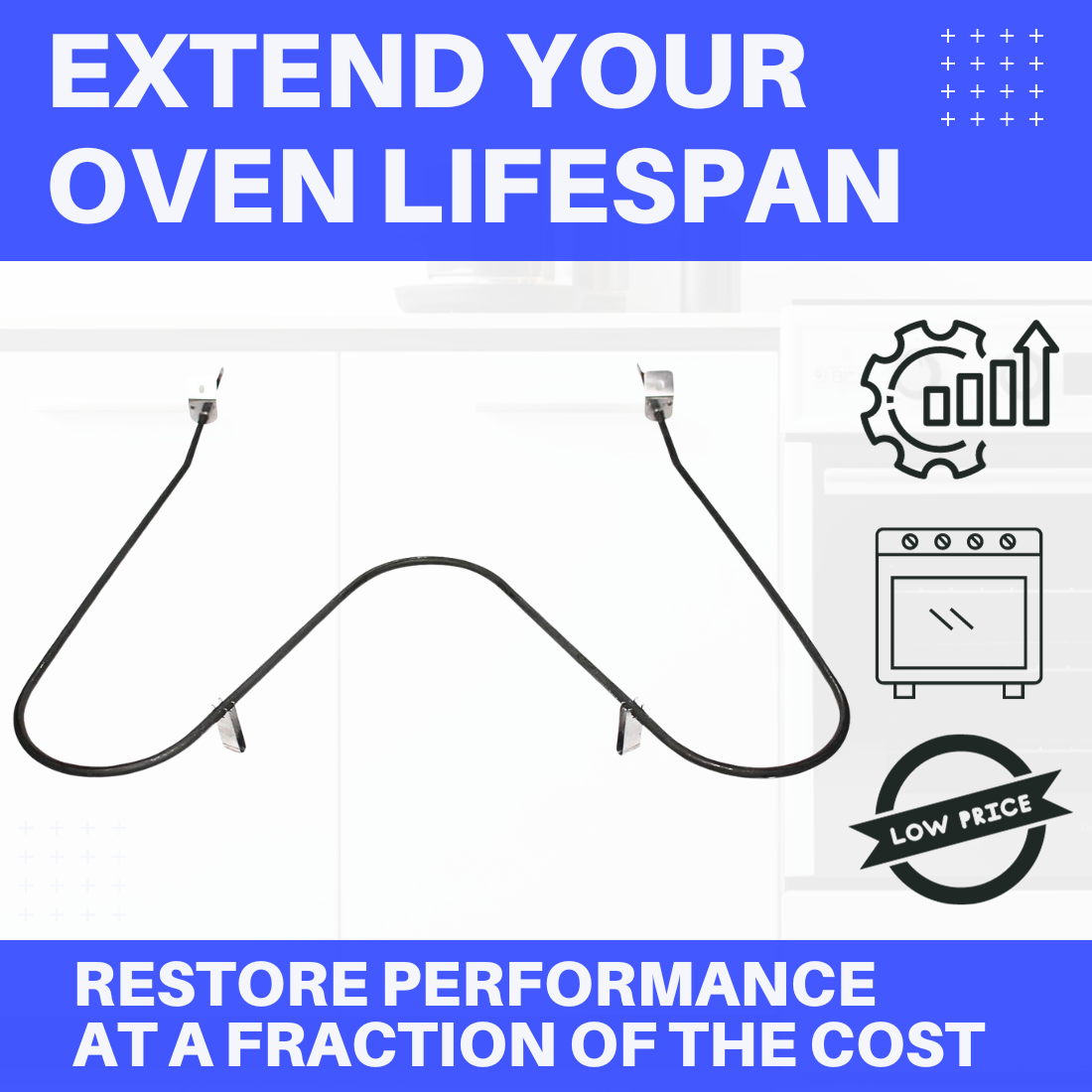 EXTEND YOUR OVEN LIFESPAN

LOW PRICE

RESTORE PERFORMANCE AT A FRACTION OF THE COST