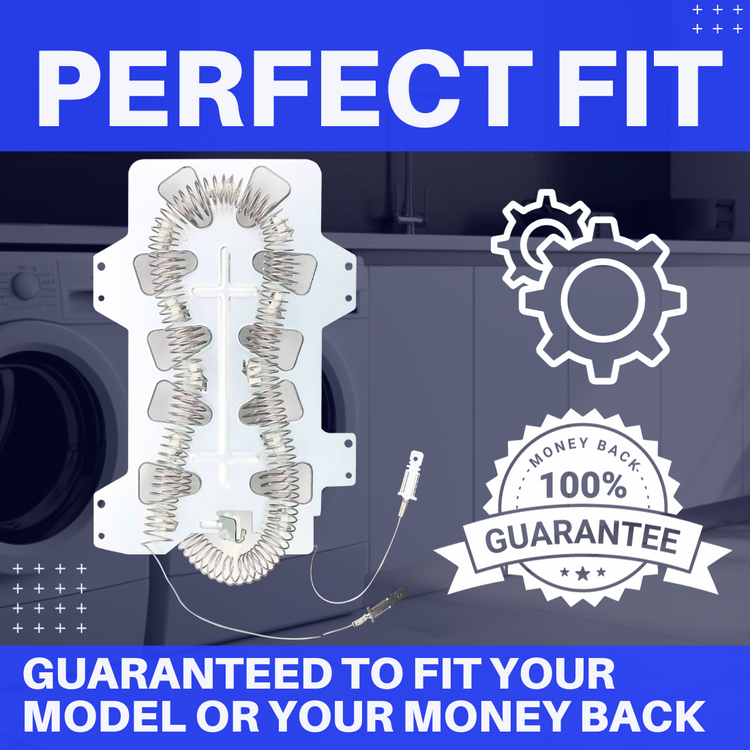 PERFECT FIT

MONEY BACK
100%
GUARANTEE

GUARANTEED TO FIT YOUR MODEL OR YOUR MONEY BACK