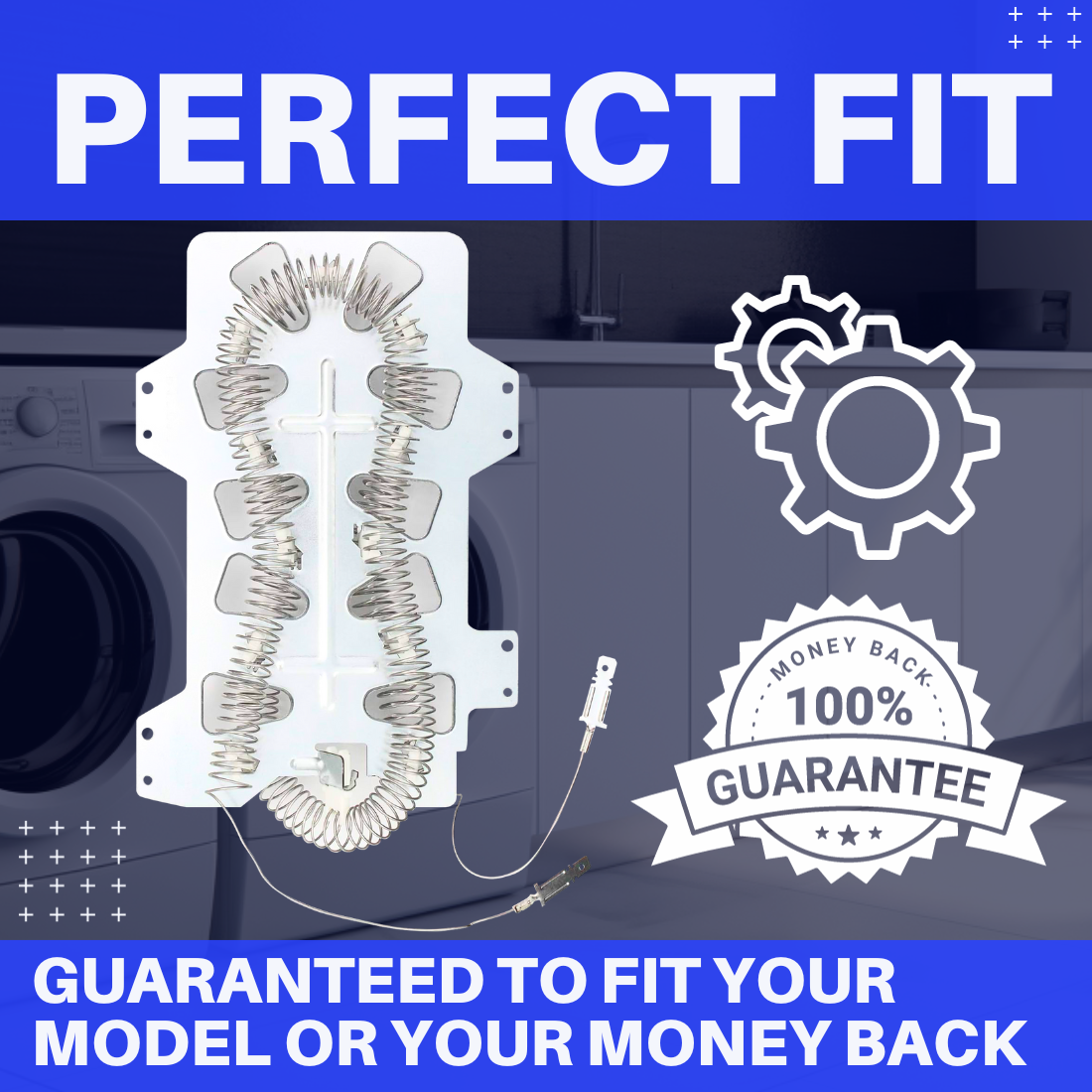 PERFECT FIT

MONEY BACK
100%
GUARANTEE

GUARANTEED TO FIT YOUR MODEL OR YOUR MONEY BACK