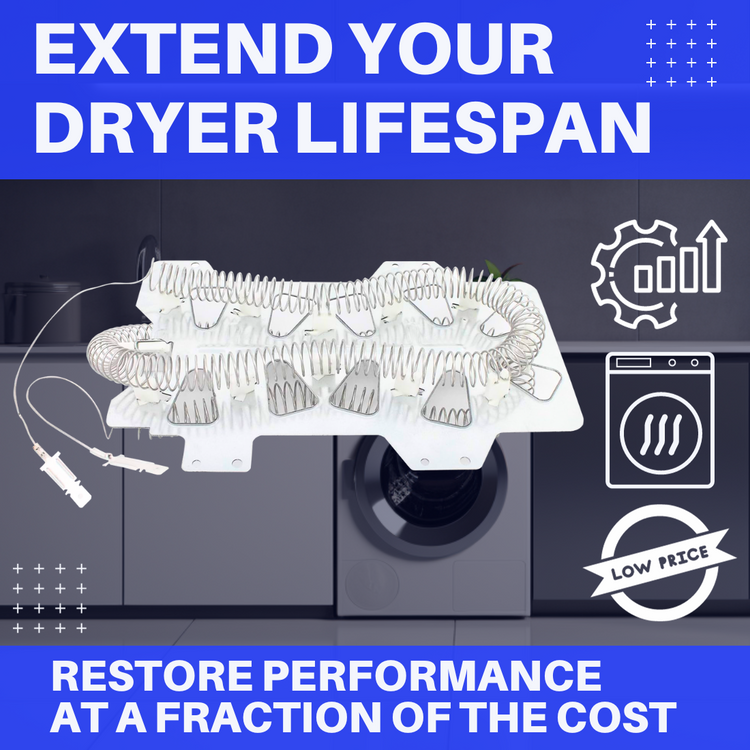 EXTEND YOUR DRYER LIFESPAN

LOW PRICE

RESTORE PERFORMANCE AT A FRACTION OF THE COST