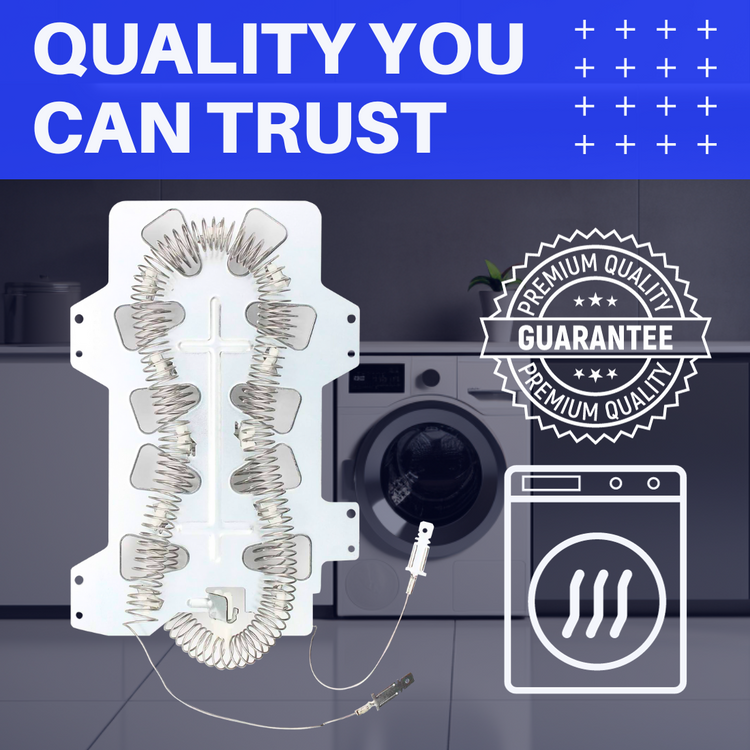 QUALITY YOU CAN TRUST

PREMIUM QUALITY
GUARANTEE
PREMIUM QUALITY